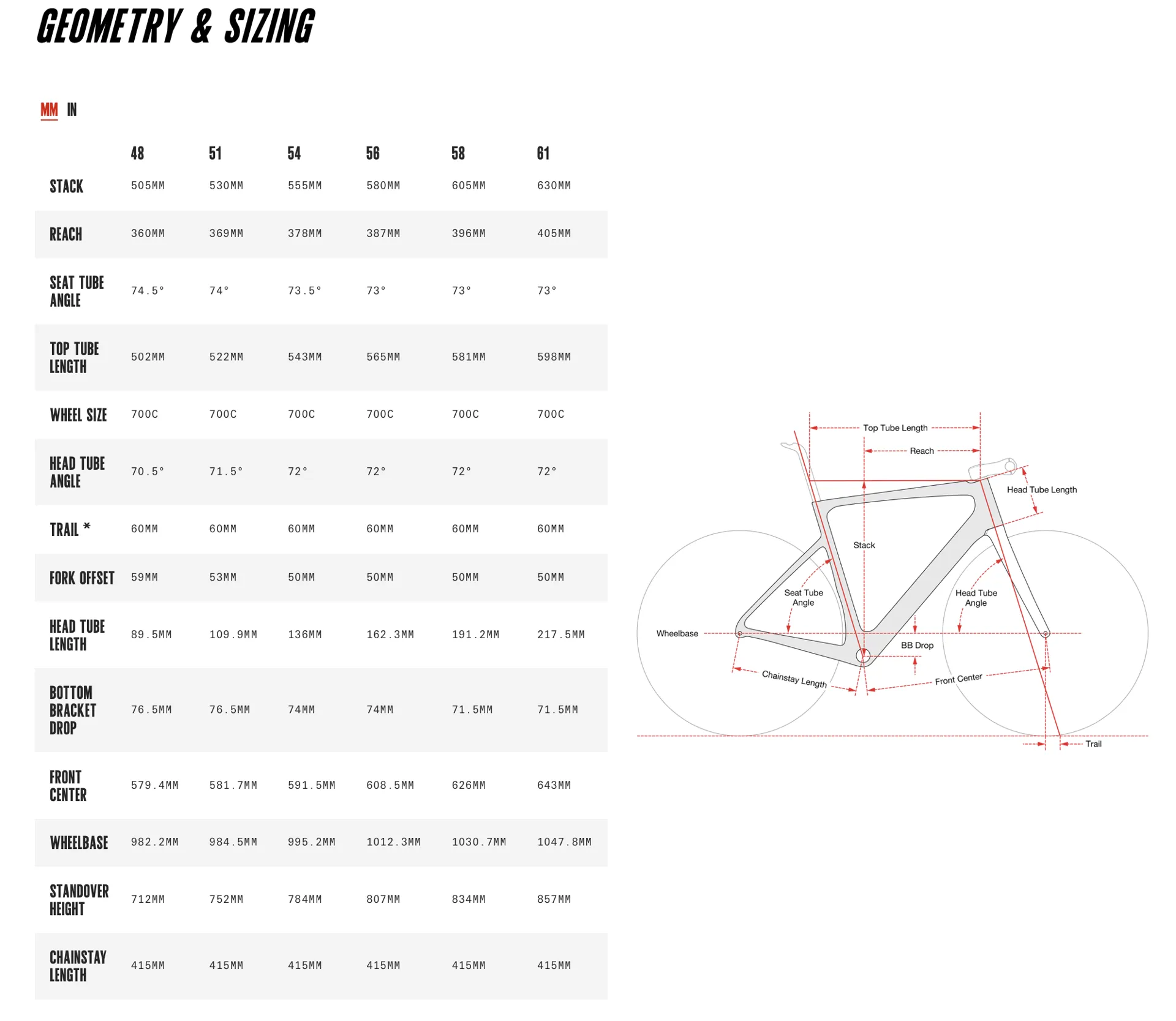 GEOMETRY & SIZING

MM IN

| | 48 | 51 | 54 | 56 | 58 | 61 |
|---|---|---|---|---|---|---|
| STACK | 505MM | 530MM | 555MM | 580MM | 605MM | 630MM |
| REACH | 360MM | 369MM | 378MM | 387MM | 396MM | 405MM |
| SEAT TUBE ANGLE | 74.5° | 74° | 73.5° | 73° | 73° | 73° |
| TOP TUBE LENGTH | 502MM | 522MM | 543MM | 565MM | 581MM | 598MM |
| WHEEL SIZE | 700C | 700C | 700C | 700C | 700C | 700C |
| HEAD TUBE ANGLE | 70.5° | 71.5° | 72° | 72° | 72° | 72° |
| TRAIL * | 60MM | 60MM | 60MM | 60MM | 60MM | 60MM |
| FORK OFFSET | 59MM | 53MM | 50MM | 50MM | 50MM | 50MM |
| HEAD TUBE LENGTH | 89.5MM | 109.9MM | 136MM | 162.3MM | 191.2MM | 217.5MM |
| BOTTOM BRACKET DROP | 76.5MM | 76.5MM | 74MM | 74MM | 71.5MM | 71.5MM |
| FRONT CENTER | 579.4MM | 581.7MM | 591.5MM | 608.5MM | 626MM | 643MM |
| WHEELBASE | 982.2MM | 984.5MM | 995.2MM | 1012.3MM | 1030.7MM | 1047.8MM |
| STANDOVER HEIGHT | 712MM | 752MM | 784MM | 807MM | 834MM | 857MM |
| CHAINSTAY LENGTH | 415MM | 415MM | 415MM | 415MM | 415MM | 415MM |

Top Tube Length
Reach
Head Tube Length
Stack
Seat Tube Angle
Head Tube Angle
Wheelbase
BB Drop
Chainstay Length
Front Center
Trail